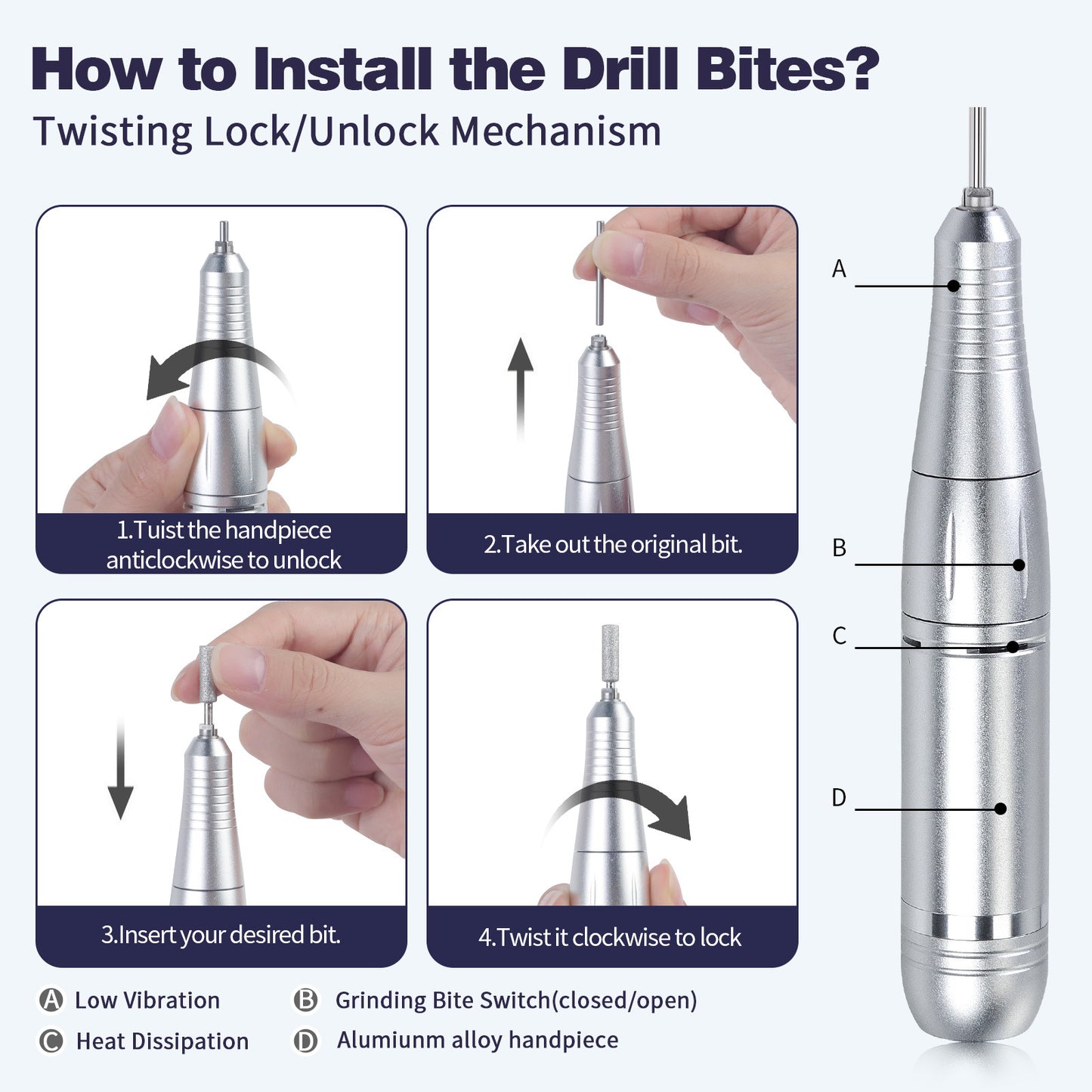 How to Install the Drill Bites?
Twisting Lock/Unlock Mechanism

1.Tuist the handpiece anticlockwise to unlock

2.Take out the original bit.

3.Insert your desired bit.

4.Twist it clockwise to lock

A

B

C

D

A Low Vibration
B Grinding Bite Switch(closed/open)
C Heat Dissipation
D Alumiunm alloy handpiece