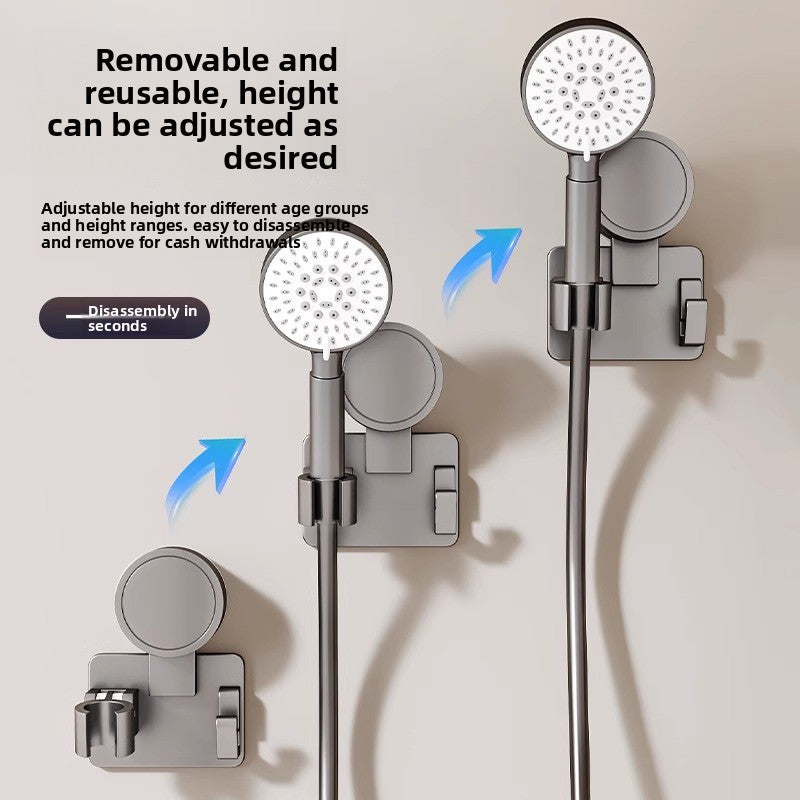 Removable and reusable, height can be adjusted as desired

Adjustable height for different age groups and height ranges. easy to disassemble and remove for cash withdrawals

Disassembly in seconds