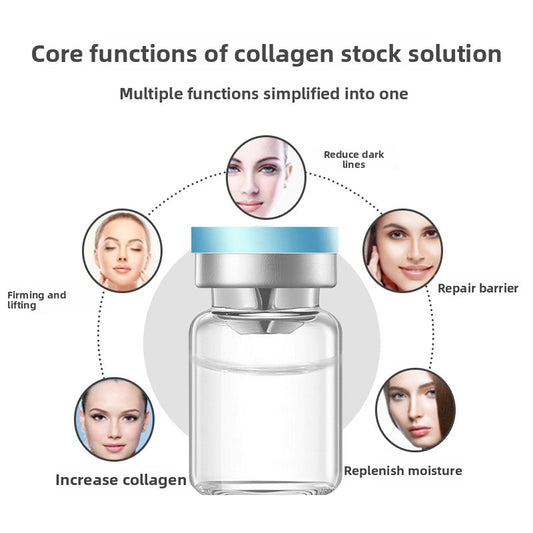 Core functions of collagen stock solution

Multiple functions simplified into one

Reduce dark lines

Firming and lifting

Repair barrier

Increase collagen

Replenish moisture