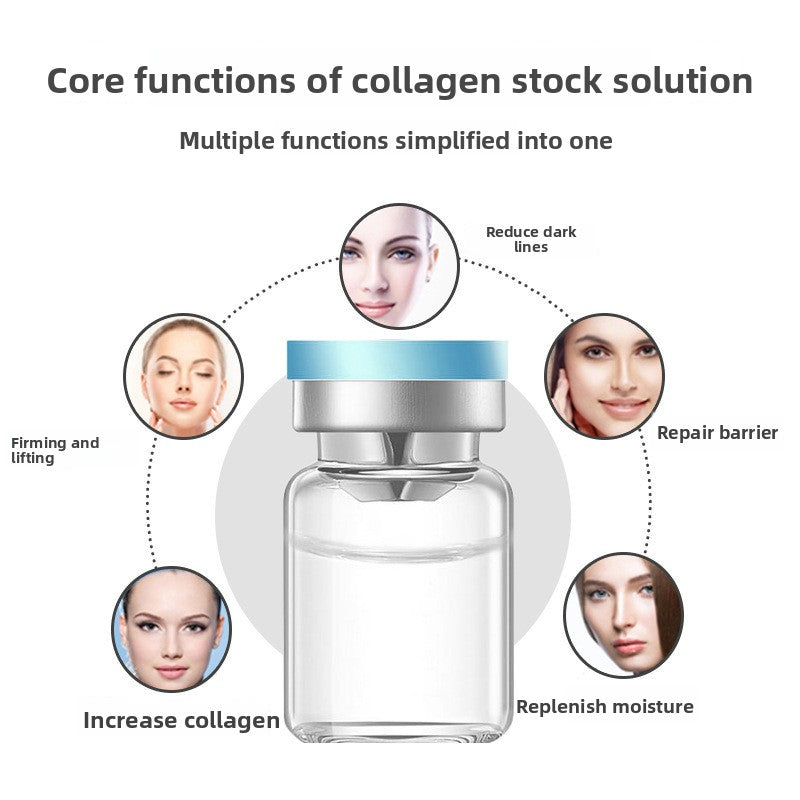 Core functions of collagen stock solution

Multiple functions simplified into one

Reduce dark lines

Firming and lifting

Repair barrier

Increase collagen

Replenish moisture