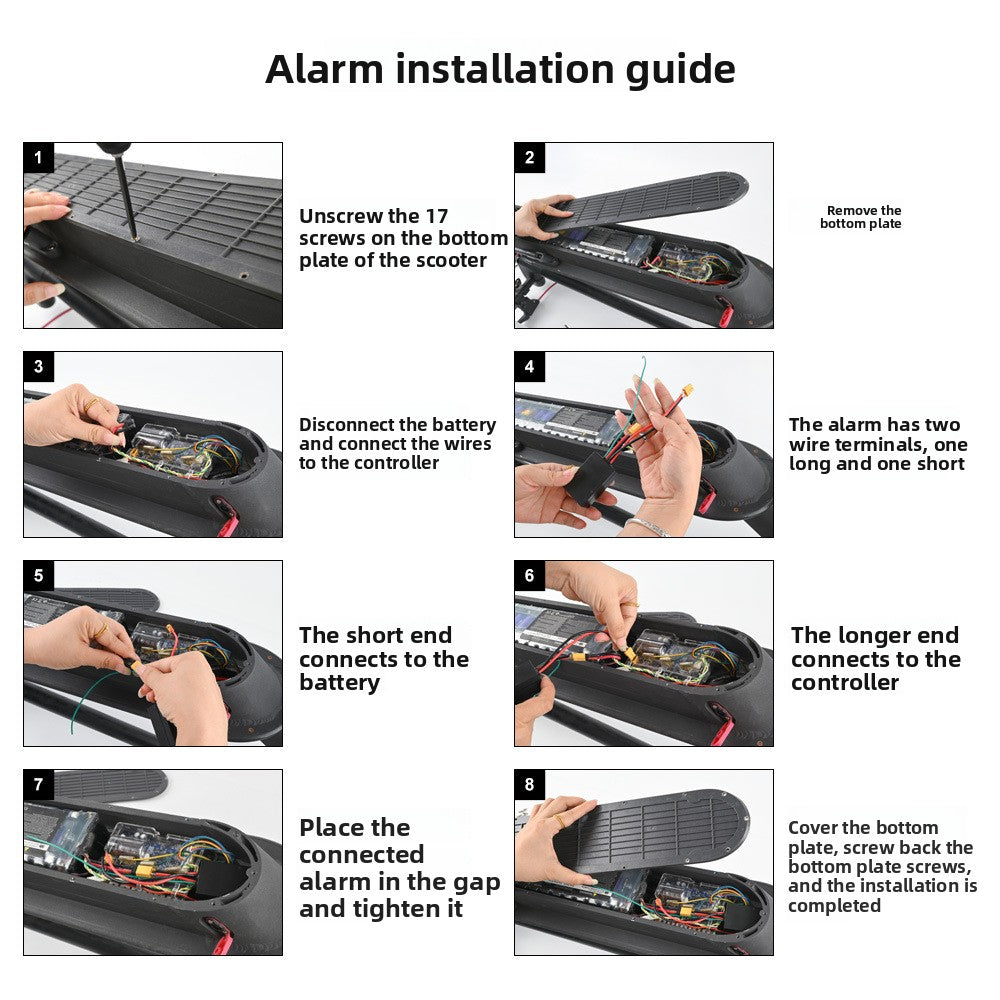 Alarm installation guide

1

Unscrew the 17 screws on the bottom plate of the scooter

2

Remove the bottom plate

3

Disconnect the battery and connect the wires to the controller

4

The alarm has two wire terminals, one long and one short

5

The short end connects to the battery

6

The longer end connects to the controller

7

Place the connected alarm in the gap and tighten it

8

Cover the bottom plate, screw back the bottom plate screws, and the installation is completed