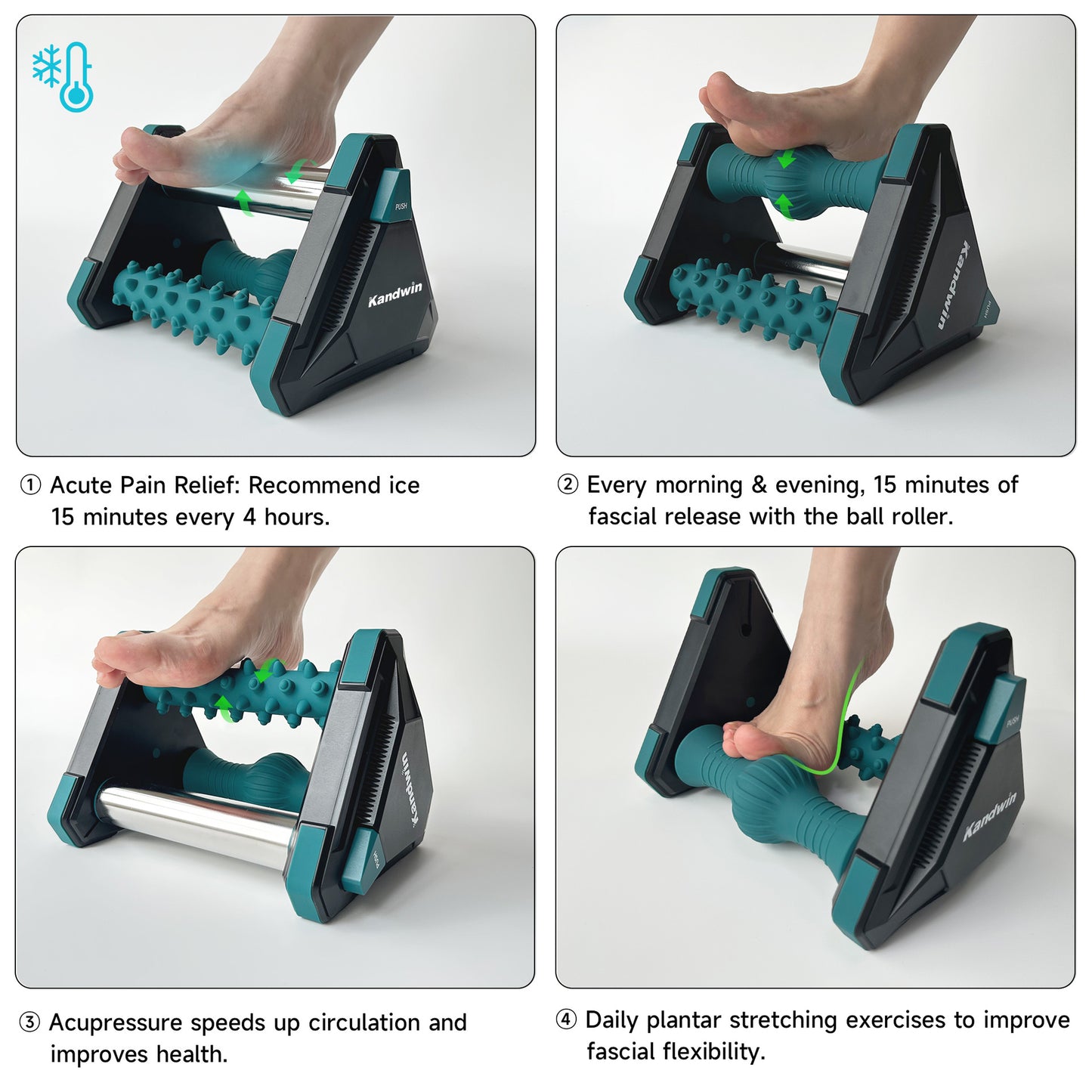 PUSH

Kandwin

① Acute Pain Relief: Recommend ice 15 minutes every 4 hours.

Kandwin

PUSH

② Every morning & evening, 15 minutes of fascial release with the ball roller.

Kandwin

PUSH

③ Acupressure speeds up circulation and improves health.

PUSH

Kandwin

④ Daily plantar stretching exercises to improve fascial flexibility.